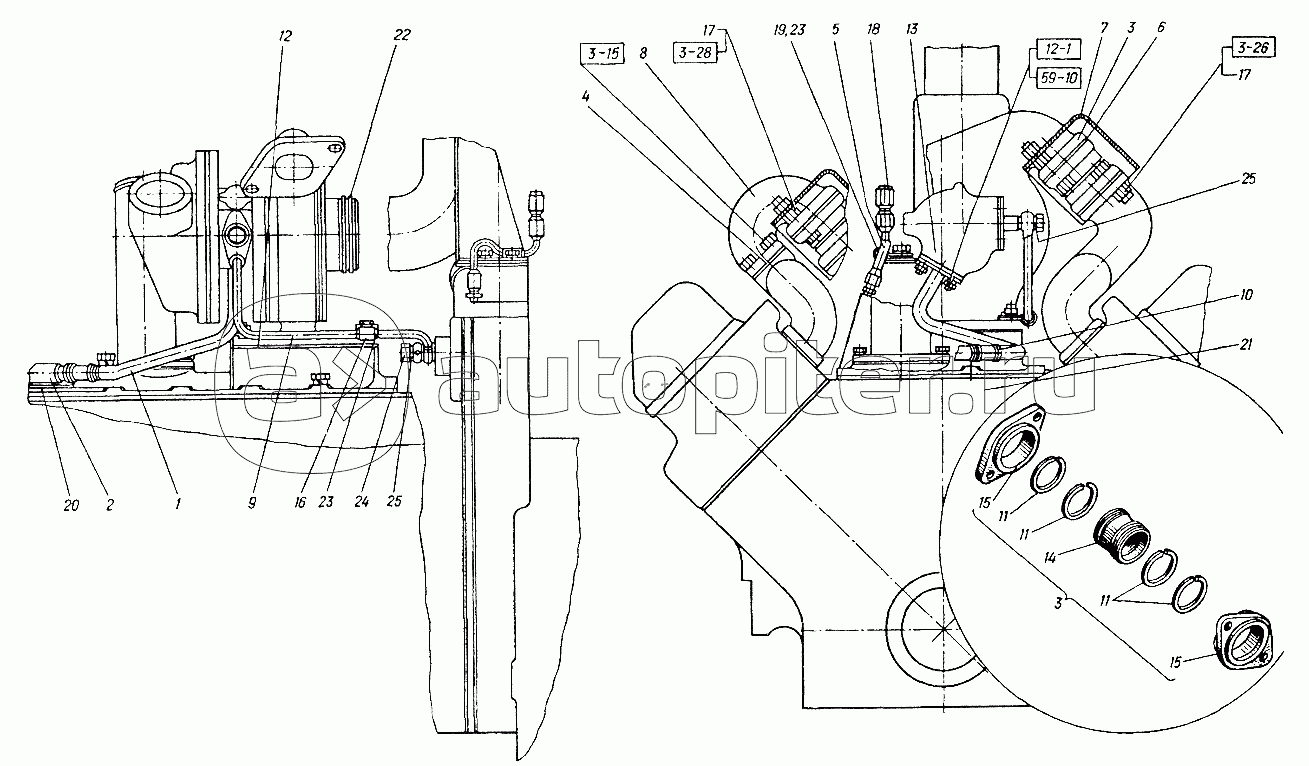 12
22
20
2
1
9
16
23
24
25
3-15
8
3-28
17
19,23
5
18
13
12-1
59-10
7
3
6
3-26
17
4
25
10
21
15
11
11
14
3
11
15
autopiter.ru