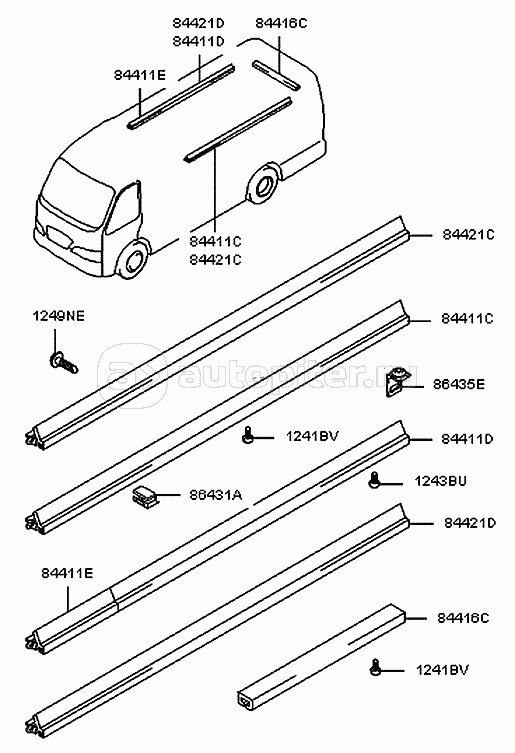 84421D
84411D
84416C
84411E
84411C
84421C
84421C
1249NE
84411C
autopiter.ru
86435E
1241BV
84411D
1243BU
86431A
84421D
84411E
84416C
1241BV