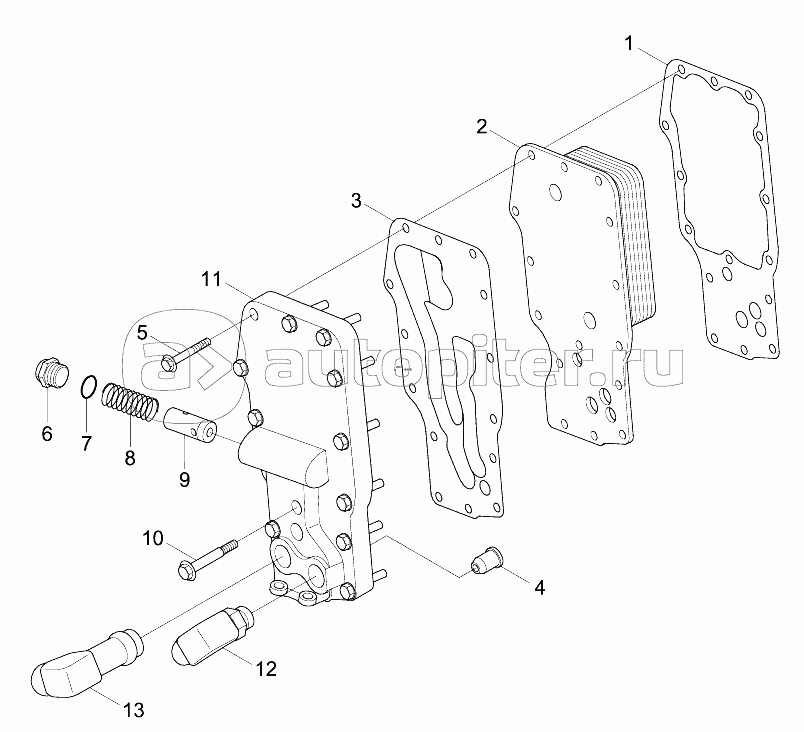 1
2
3
11
5
autopiter.ru
6
7
8
9
10
4
12
13