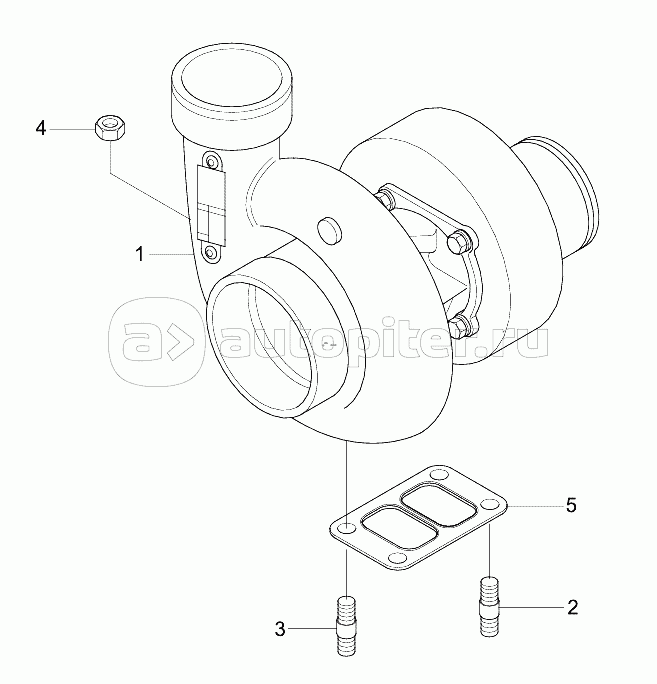 4
1
autopiter.ru
5
2
3