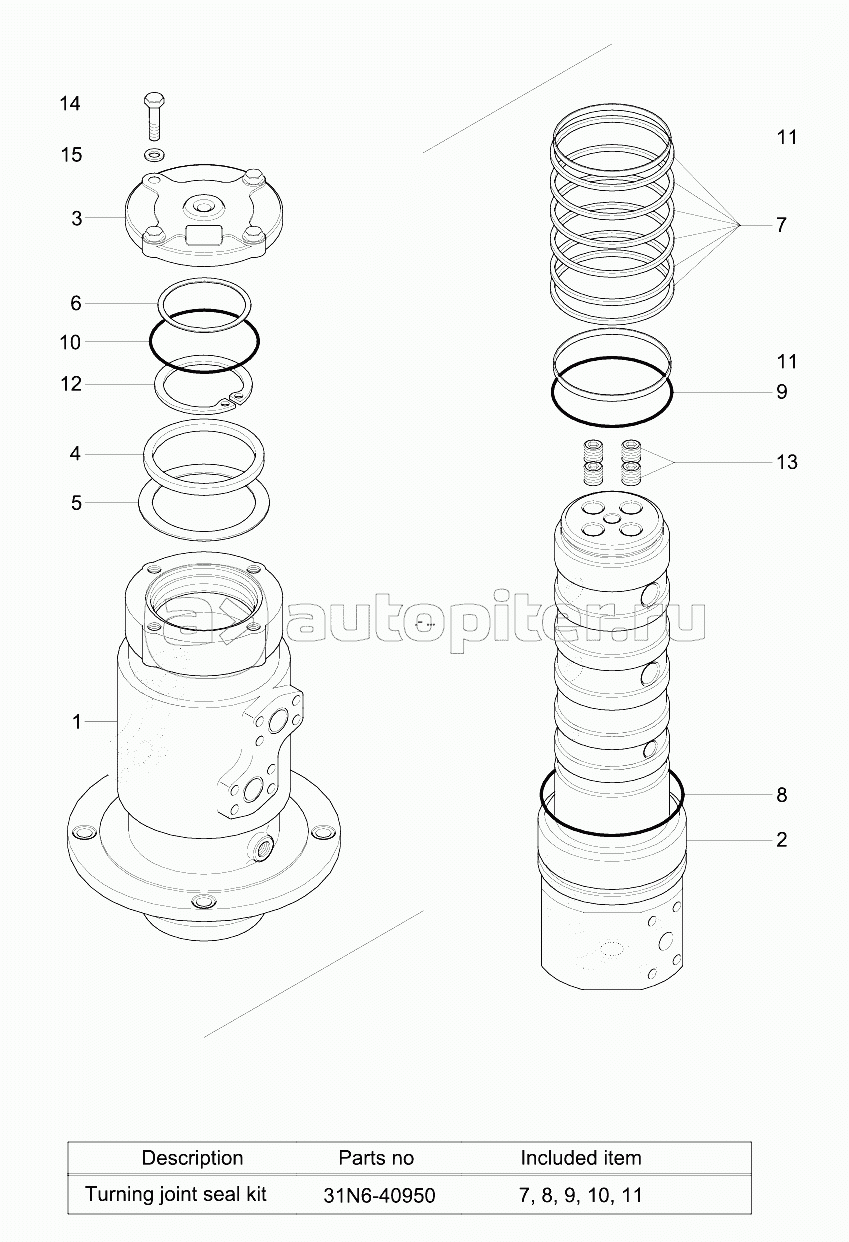 14
15
3
6
10
12
4
5
1
11
7
11
9
13
8
2

autopiter.ru

| Description | Parts no | Included item |
|---|---|---|
| Turning joint seal kit | 31N6-40950 | 7, 8, 9, 10, 11 |