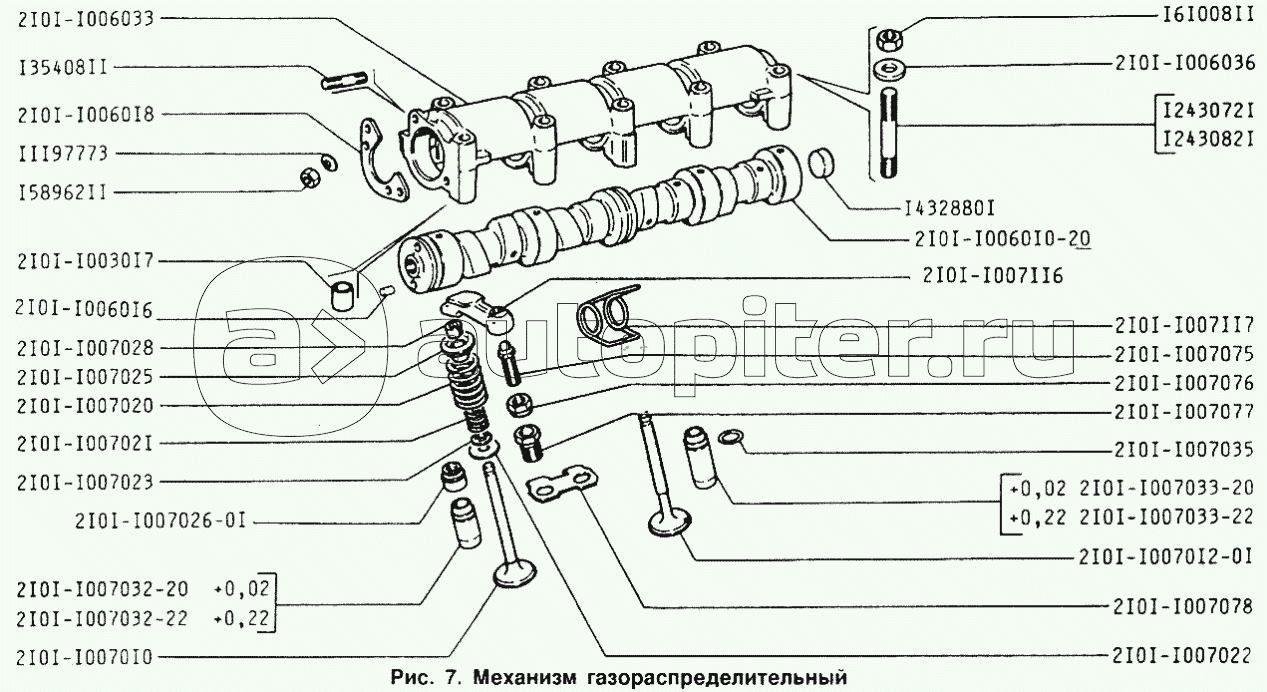 2I0I-I006033
I35408II
2I0I-I0060I8
III97773
I58962II
2I0I-I0030I7
2I0I-I0060I6
2I0I-I007028
2I0I-I007025
2I0I-I007020
2I0I-I00702I
2I0I-I007023
2I0I-I007026-0I
2I0I-I007032-20 +0,02
2I0I-I007032-22 +0,22
2I0I-I0070I0
I6I008II
2I0I-I006036
I243072I
I243082I
I432880I
2I0I-I0060I0-20
2I0I-I007II6
2I0I-I007II7
2I0I-I007075
2I0I-I007076
2I0I-I007077
2I0I-I007035
+0,02 2I0I-I007033-20
+0,22 2I0I-I007033-22
2I0I-I0070I2-0I
2I0I-I007078
2I0I-I007022
autopiter.ru
Рис. 7. Механизм газораспределительный