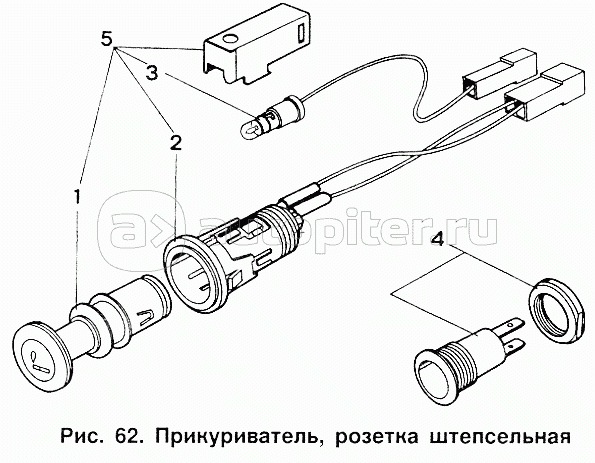 5
3
2
1
autopiter.ru
4
Рис. 62. Прикуриватель, розетка штепсельная