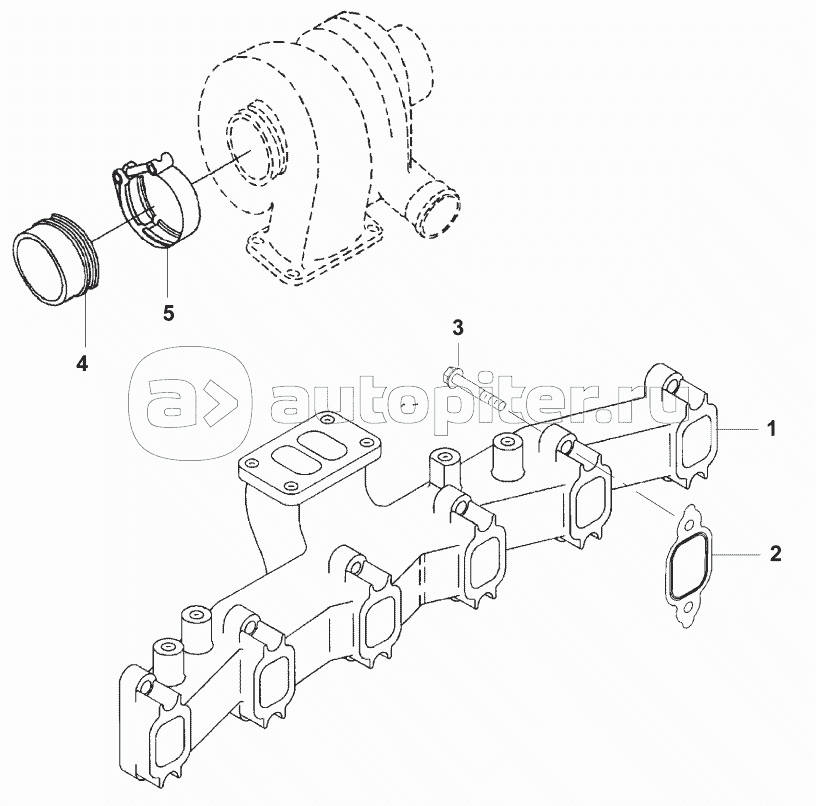 5
4
3
autopiter.ru
1
2