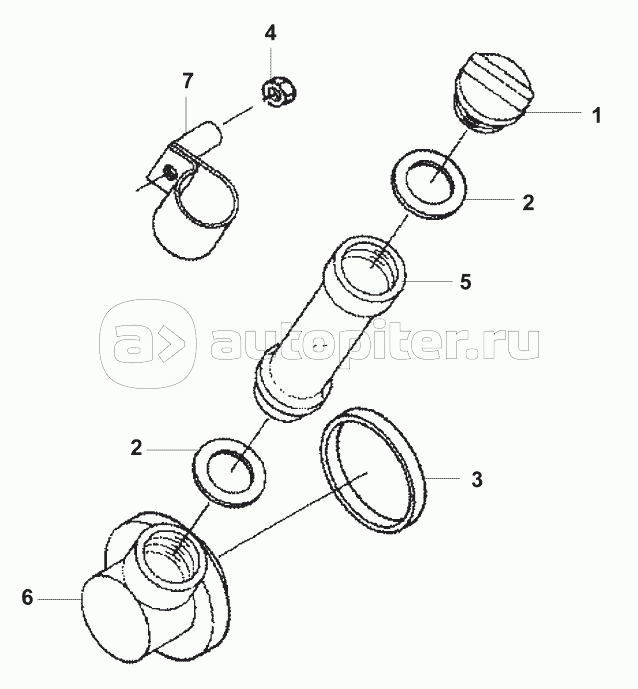 4
7
1
2
5
autopiter.ru
2
3
6