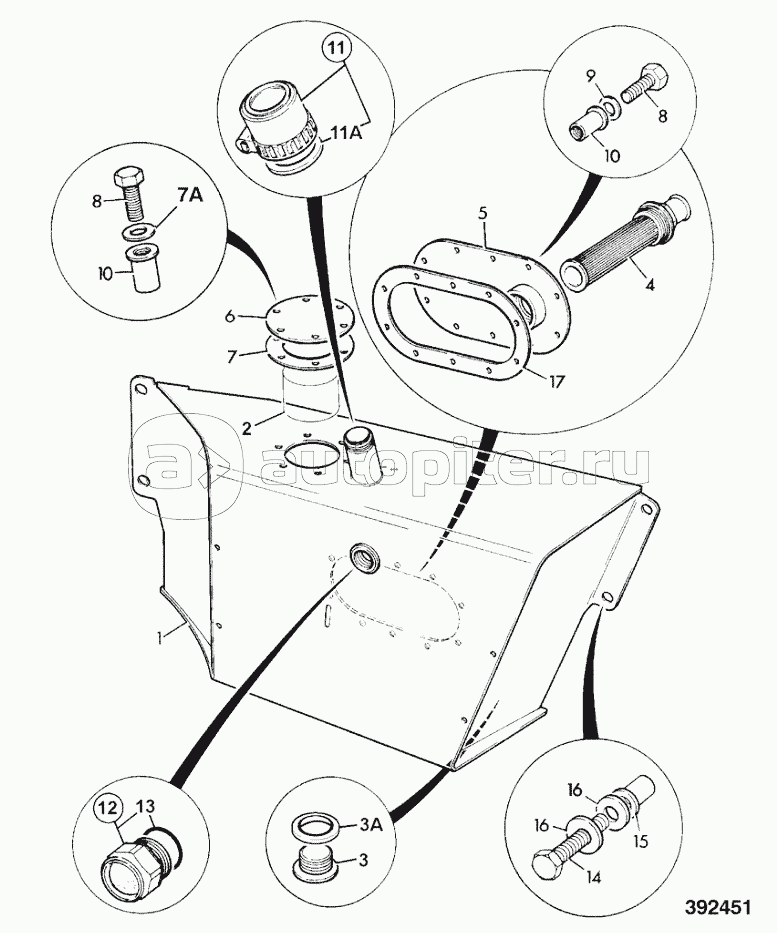 11
11A
9
8
10
8
7A
10
5
4
6
7
17
2
autopiter.ru
1
12
13
3A
3
16
16
15
14
392451