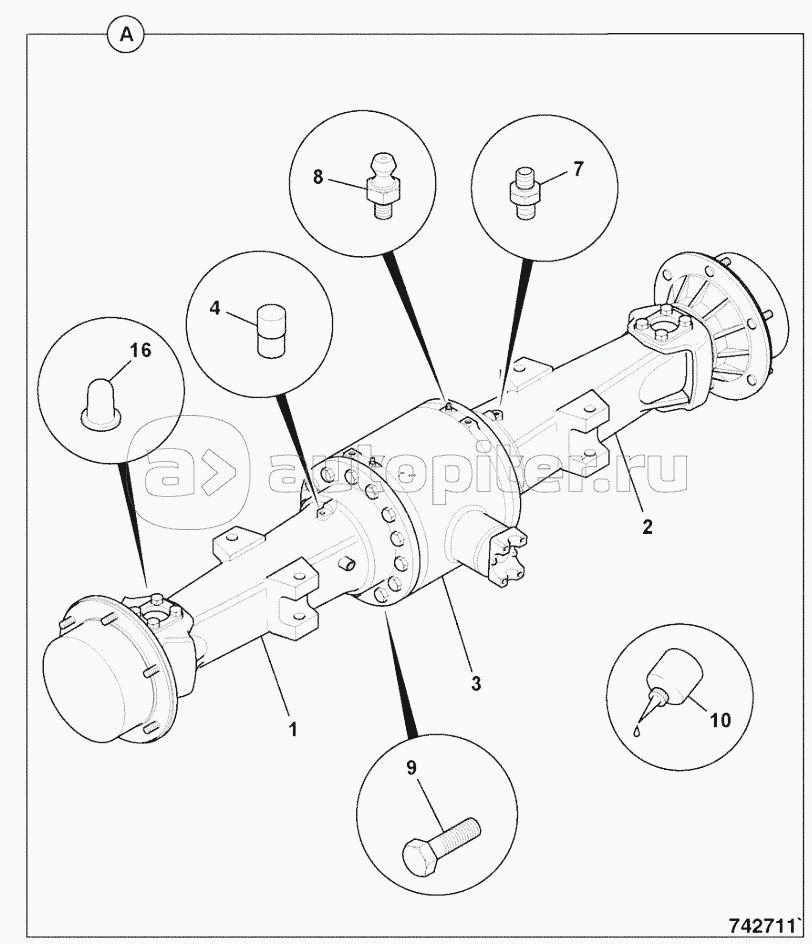 A

8

7

4

16

autopiter.ru

2

3

1

10

9

742711`