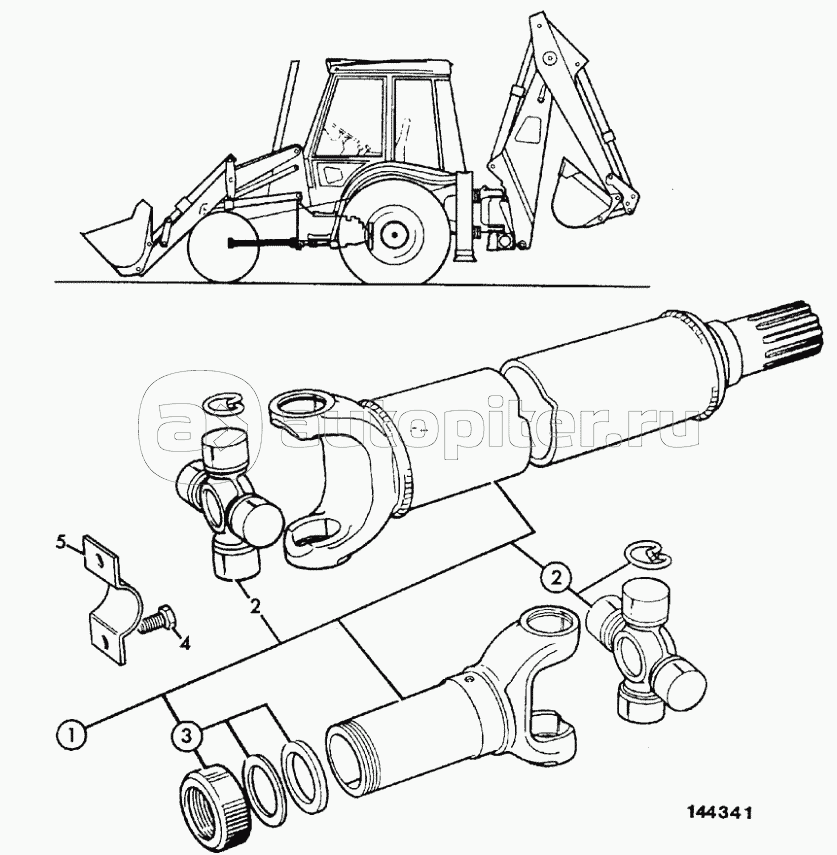 autopiter.ru

5
4
2
2
1
3
144341