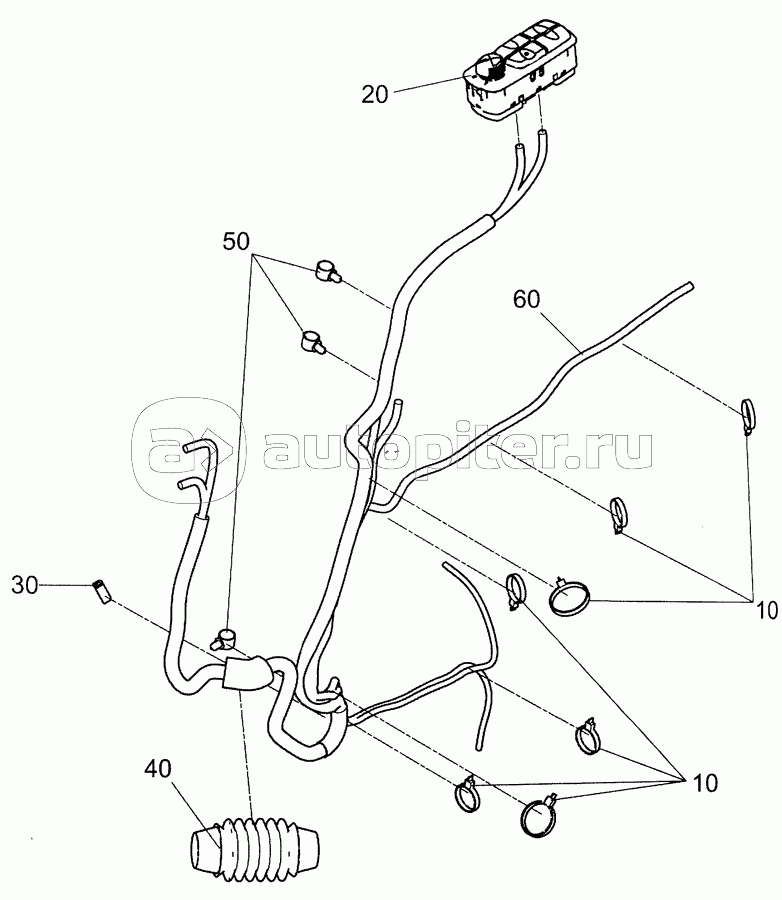 20

50

60

autopiter.ru

30

10

40

10