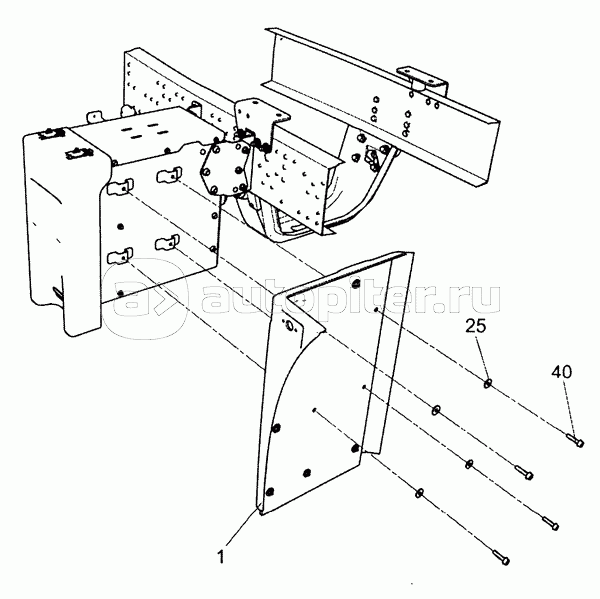 autopiter.ru

25

40

1