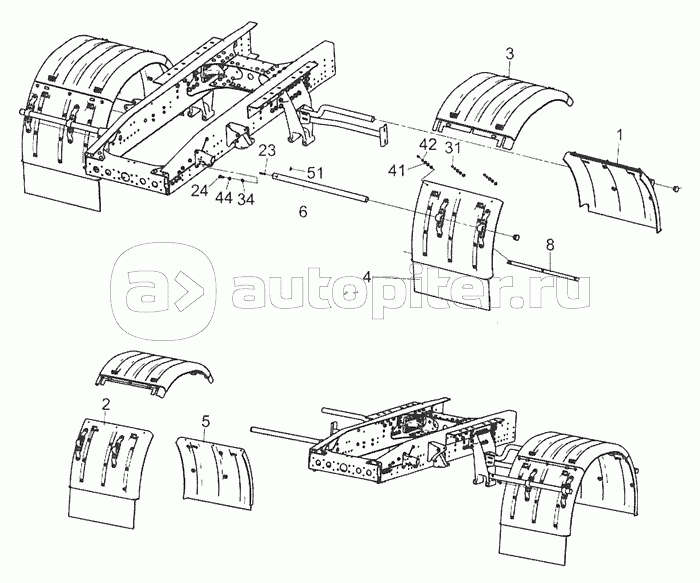 3
1
42
31
41
23
51
24
44
34
6
8
4
autopiter.ru
2
5