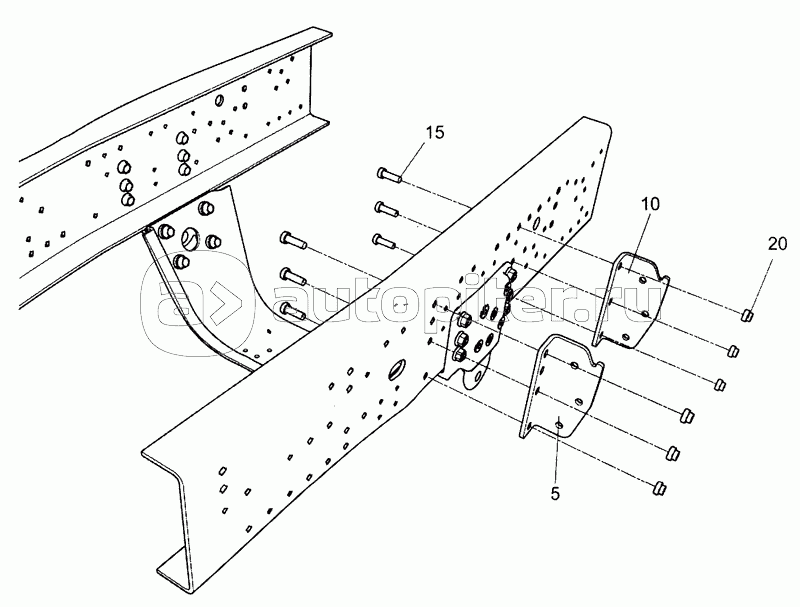 15
10
20
autopiter.ru
5