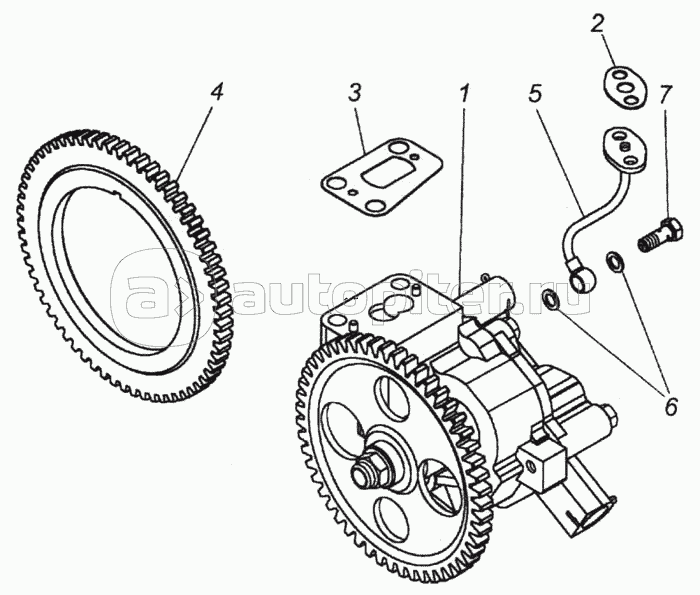 4
3
1
5
2
7
6
autopiter.ru