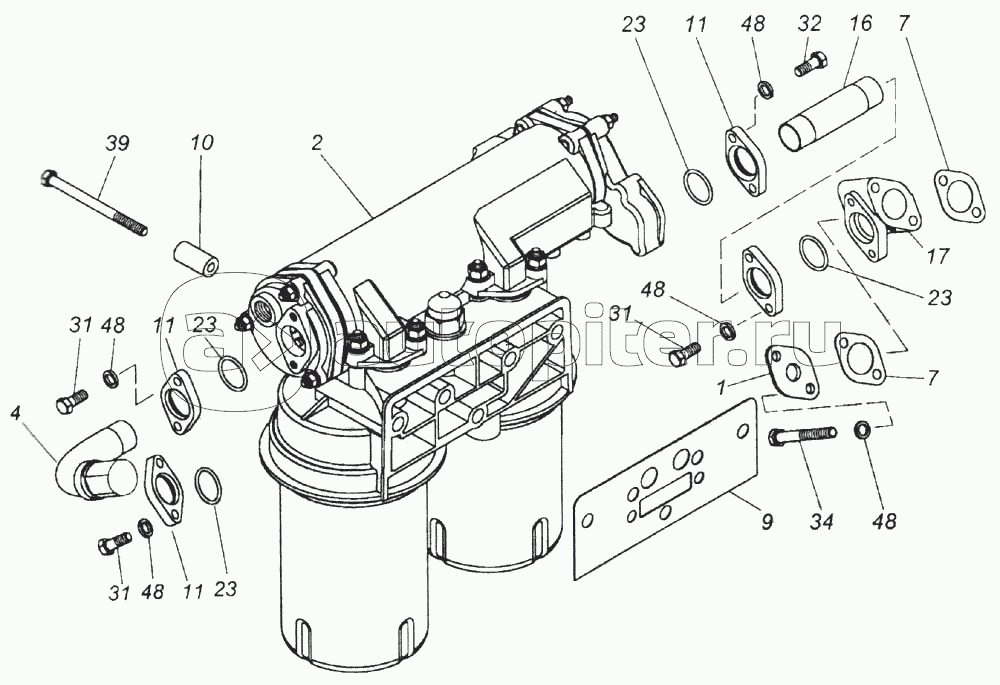 23 11 48 32 16 7
39 10 2
17
23
48
31
31 48 11 23
1
7
4
9 34 48
31 48 11 23
autopiter.ru