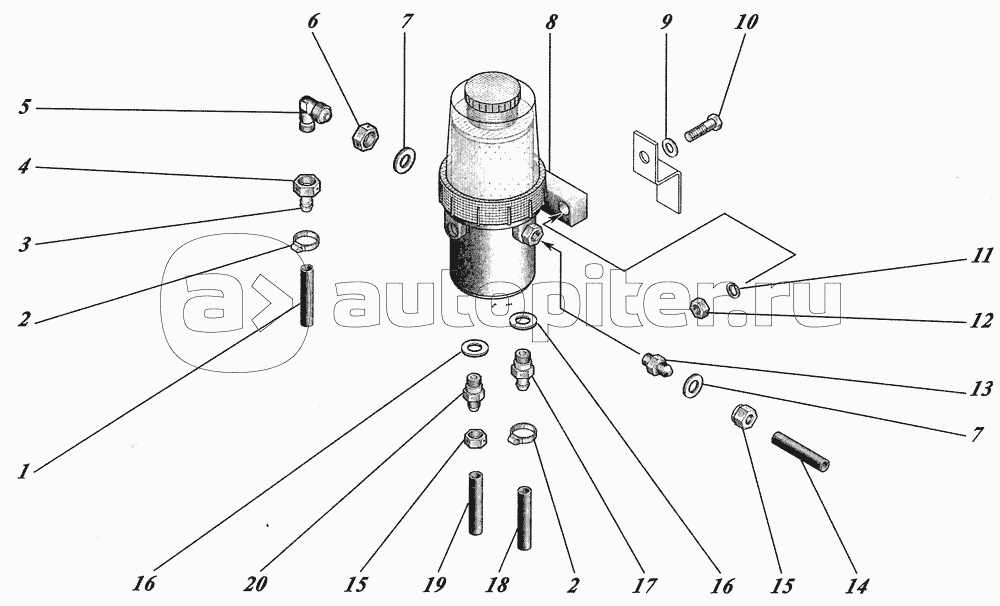 6
7
8
9
10
5
4
3
2
1
11
12
13
7
autopiter.ru
16
20
15
19
18
2
17
16
15
14