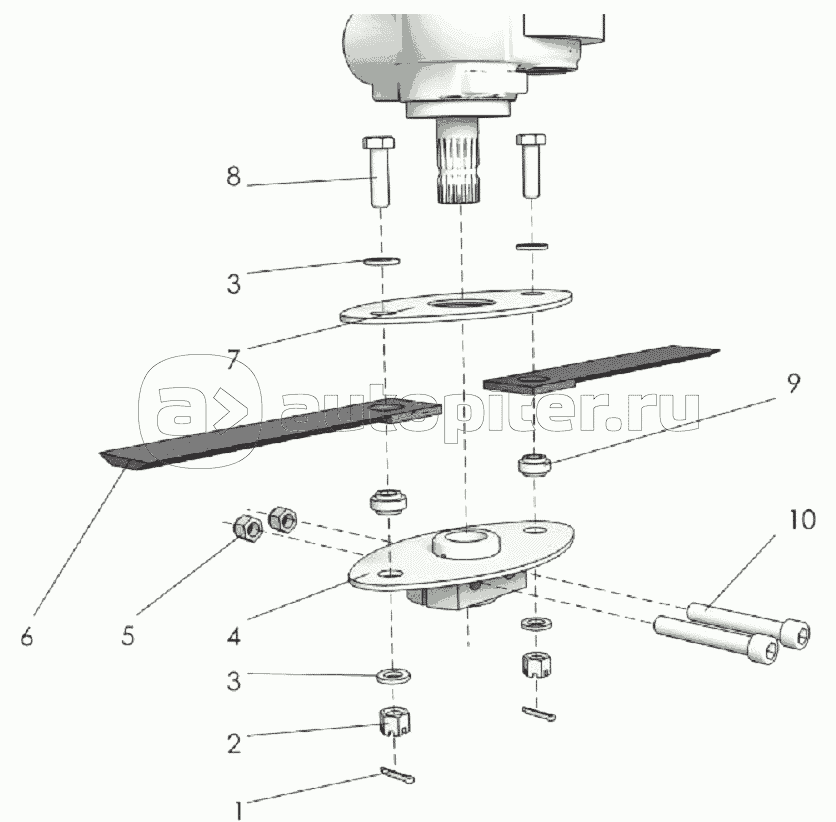 8
3
7
autopiter.ru
9
10
6
5
4
3
2
1