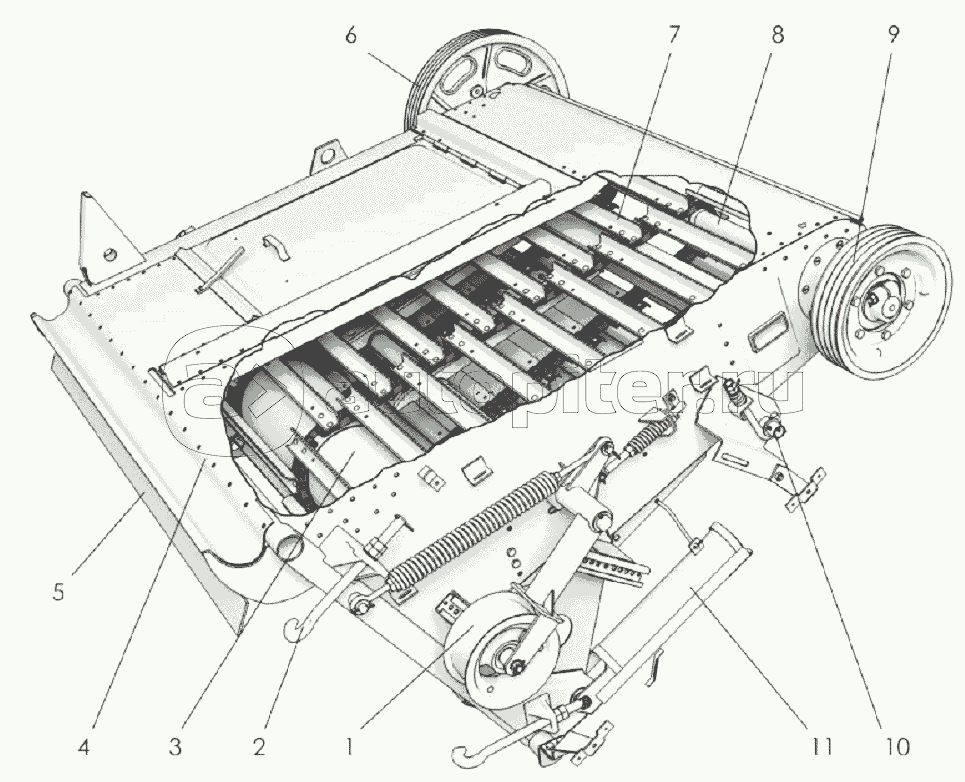 6
7
8
9
autopiter.ru
5
4
3
2
1
11
10