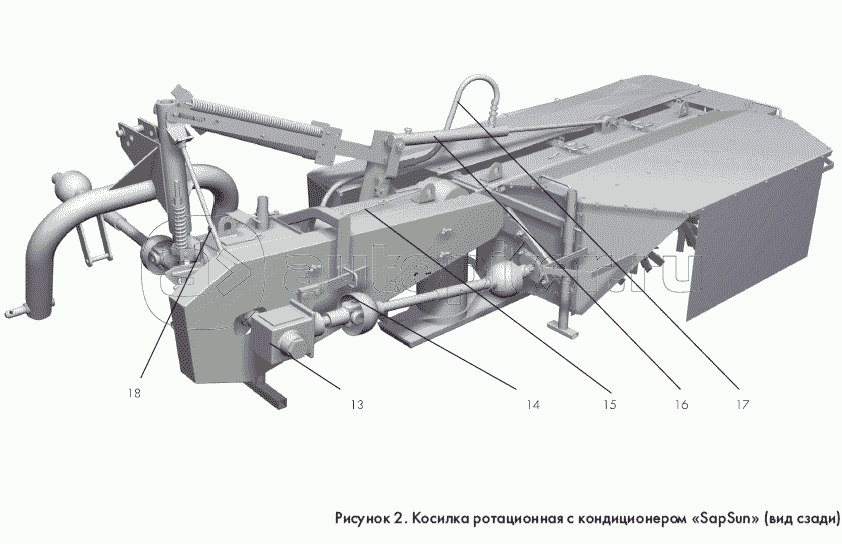 18
13
14
15
16
17

Рисунок 2. Косилка ротационная с кондиционером «SapSun» (вид сзади)