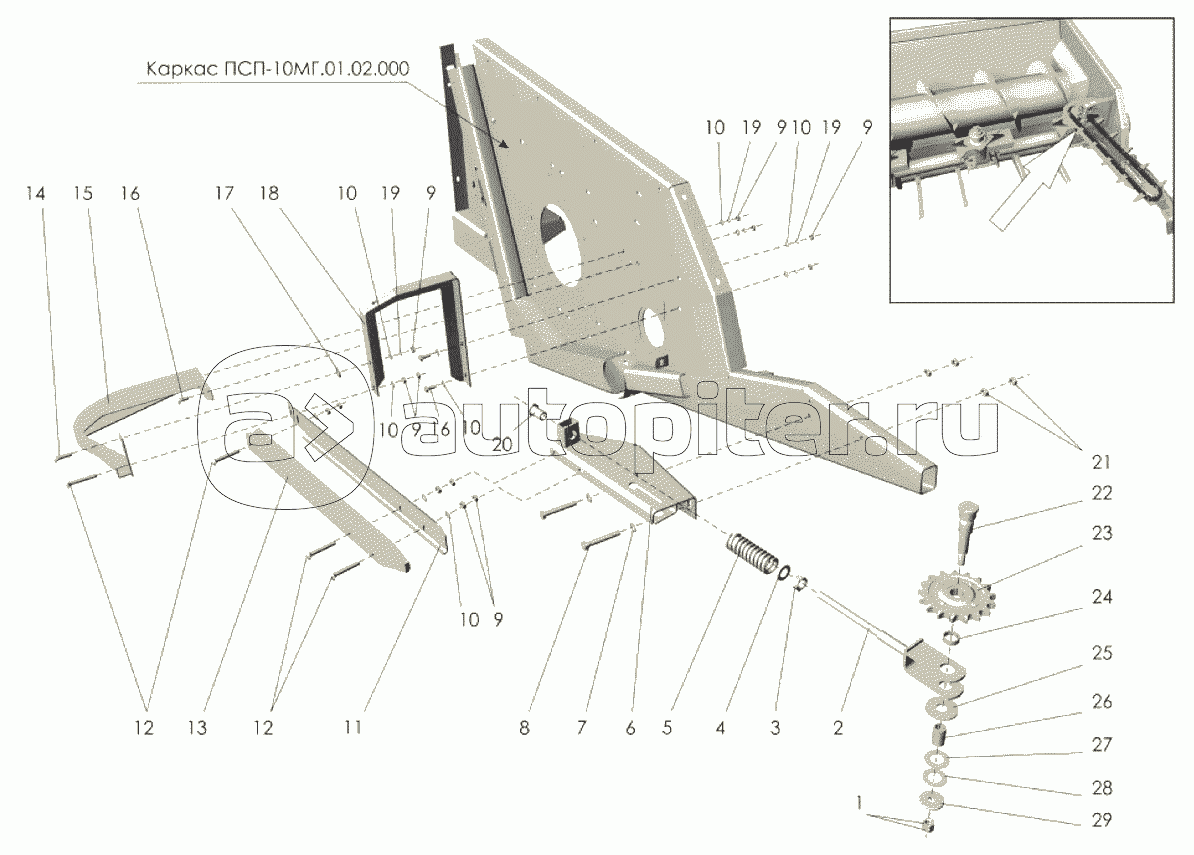 Каркас ПСП-10МГ.01.02.000

10 19 9 10 19 9

14 15 16 17 18 10 19 9

10 9 16 10

20

autopiter.ru

21

22

23

24

25

26

27

28

29

10 9

12 13 12 11 8 7 6 5 4 3 2

1