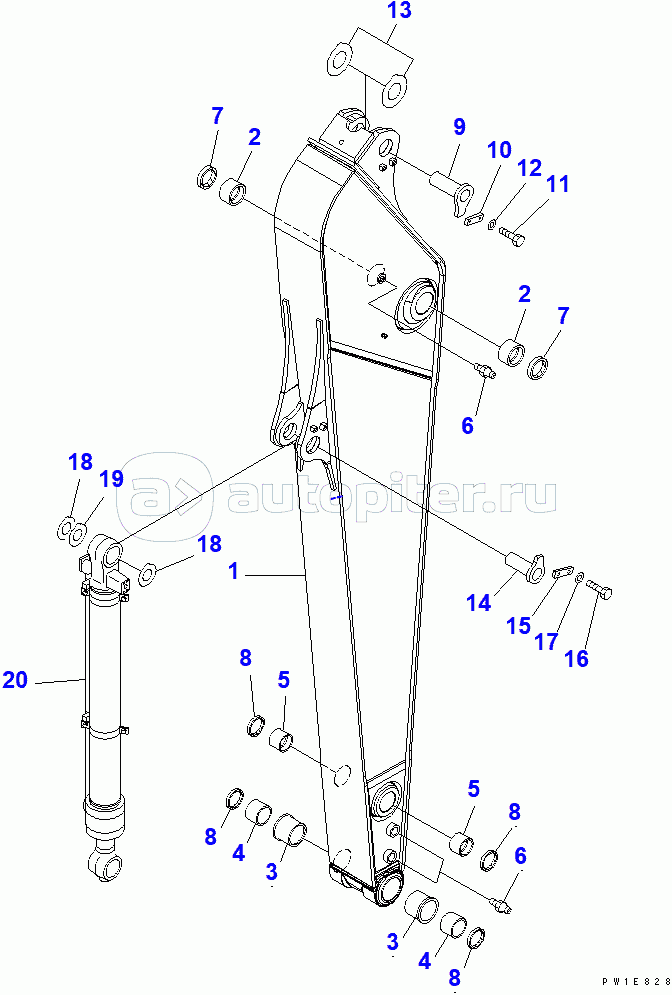 13
7
2
9
10
12
11
2
7
6
18
19
autopiter.ru
18
1
14
15
17
16
20
8
5
5
8
8
4
3
6
3
4
8
PW1E828