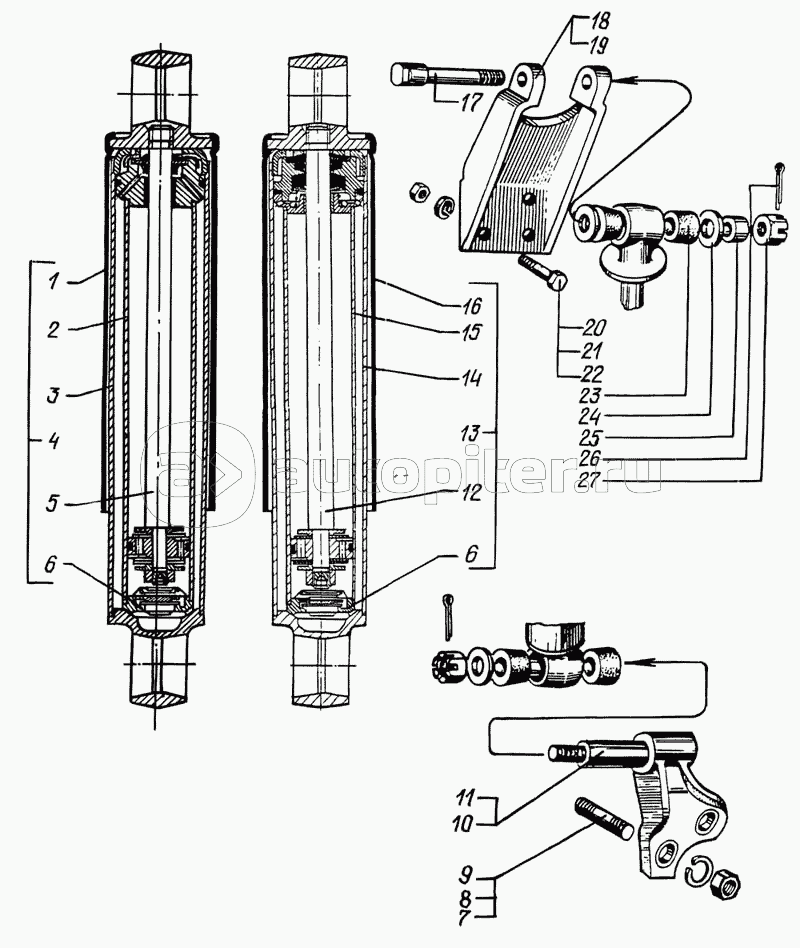 18
19
17
1
2
3
4
5
6
16
15
14
13
12
6
20
21
22
23
24
25
26
27
autopiter.ru
11
10
9
8
7