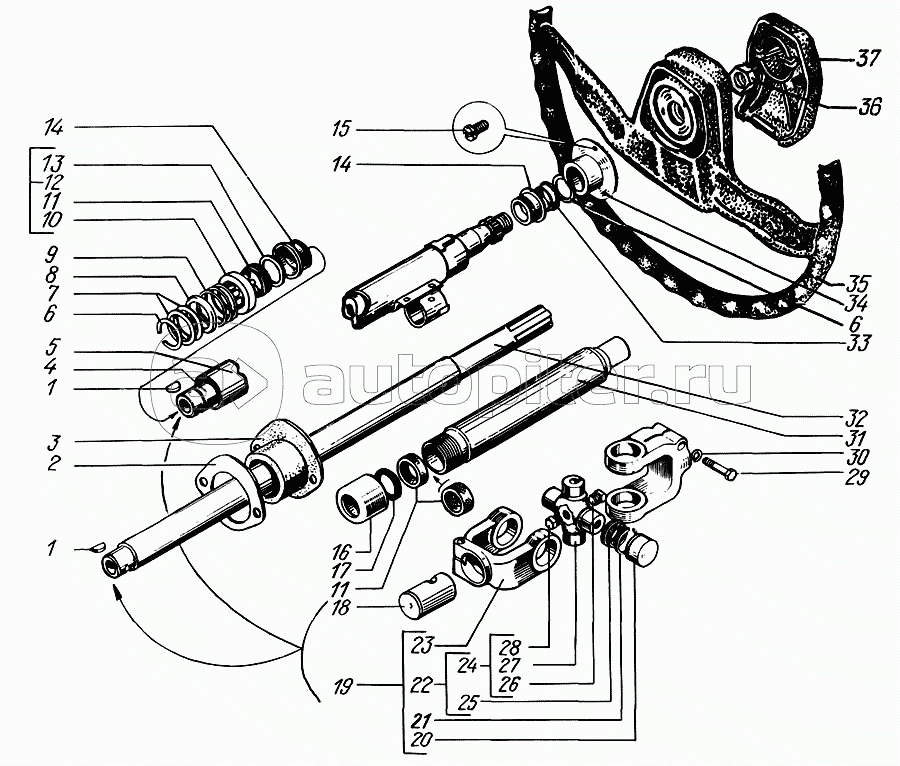 14
13
12
11
10
9
8
7
6
5
4
1
3
2
1
15
14
37
36
35
34
6
33
32
31
30
29
16
17
11
18
23
19
22
24
28
27
26
25
21
20
autopiter.ru