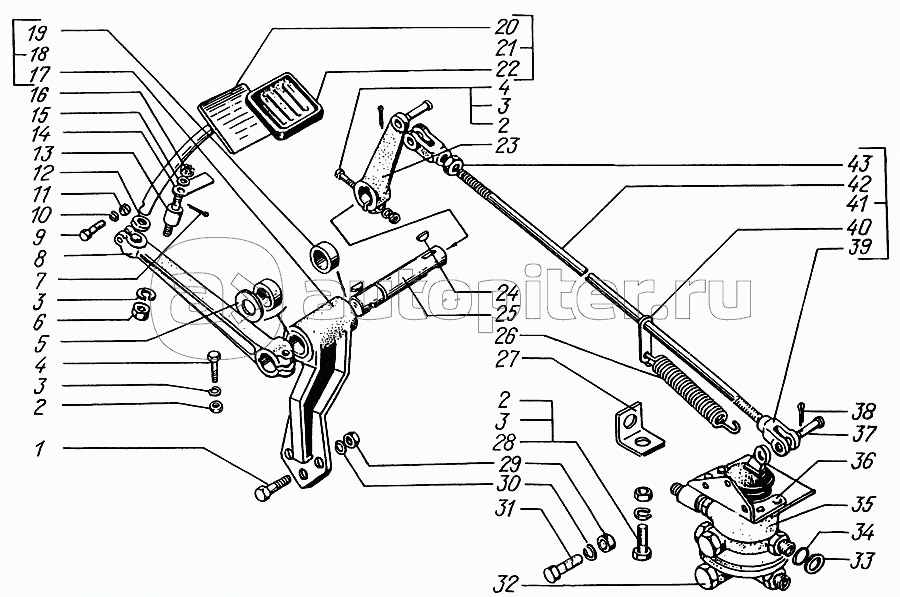 19
18
17
16
15
14
13
12
11
10
9
8
7
3
6
5
4
3
2
1
20
21
22
4
3
2
23
43
42
41
40
39
24
25
26
27
2
3
28
29
30
31
32
38
37
36
35
34
33
autopiter.ru