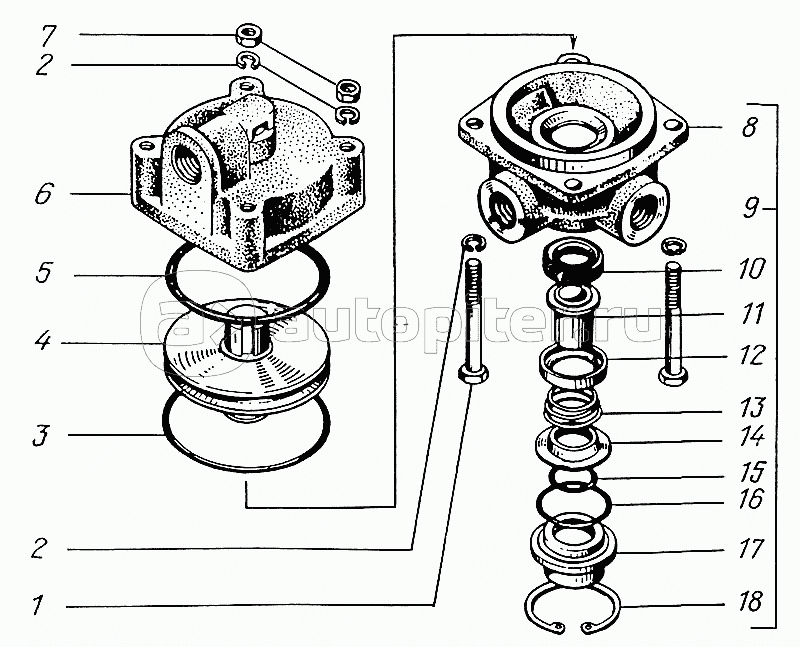 7
2
6
5
4
3
2
1
8
9
10
11
12
13
14
15
16
17
18
autopiter.ru