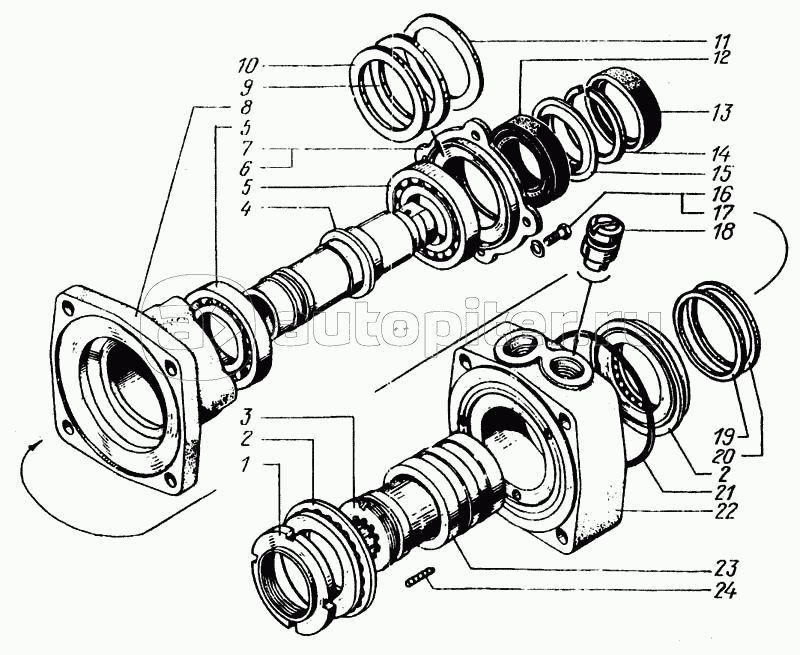 10
9
8
5
7
6
5
4
11
12
13
14
15
16
17
18
autopiter.ru
3
2
1
19
20
2
21
22
23
24