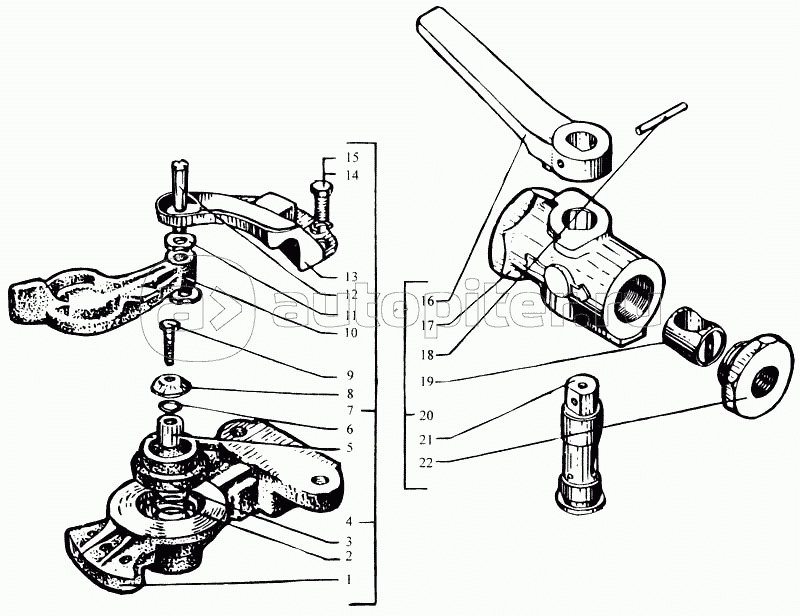 15
14
13
12
11
10
9
8
7
6
5
4
3
2
1
16
17
18
19
20
21
22
autopiter.ru