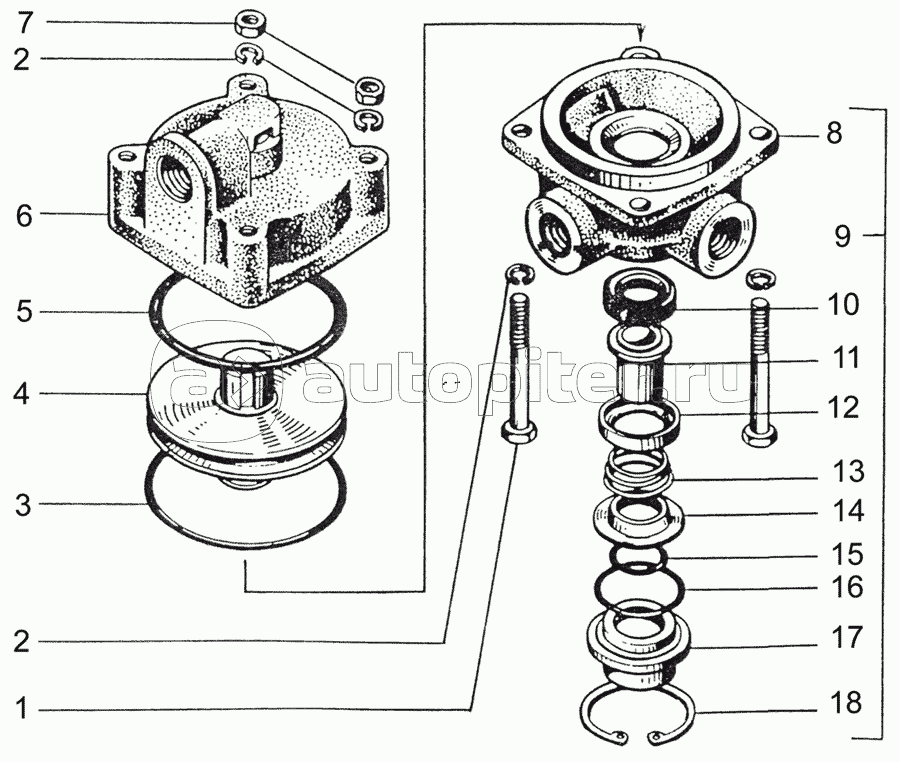 7
2
6
5
4
3
2
1
8
9
10
11
12
13
14
15
16
17
18
autopiter.ru