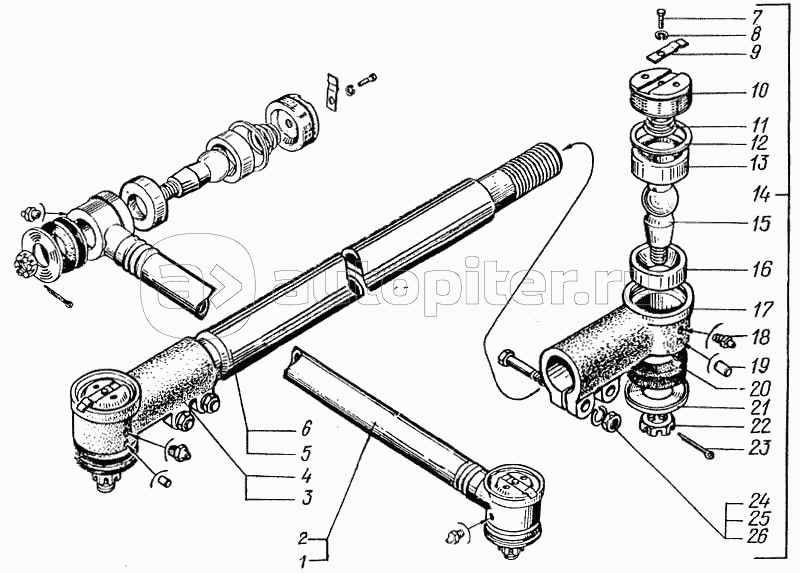 7
8
9
10
11
12
13
14
15
16
17
18
19
20
21
22
23
24
25
26
6
5
4
3
2
1
autopiter.ru