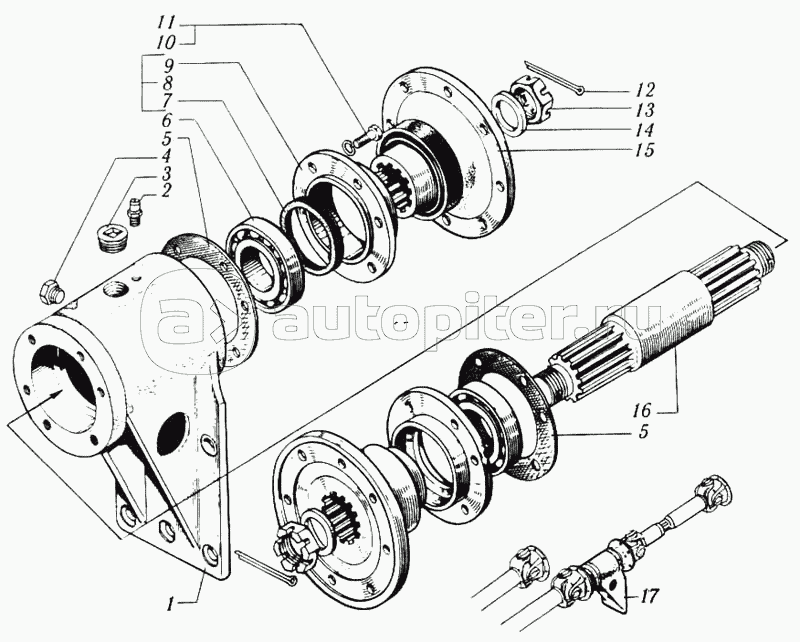 11
10
9
8
7
6
5
4
3
2
12
13
14
15
autopiter.ru
16
5
1
17