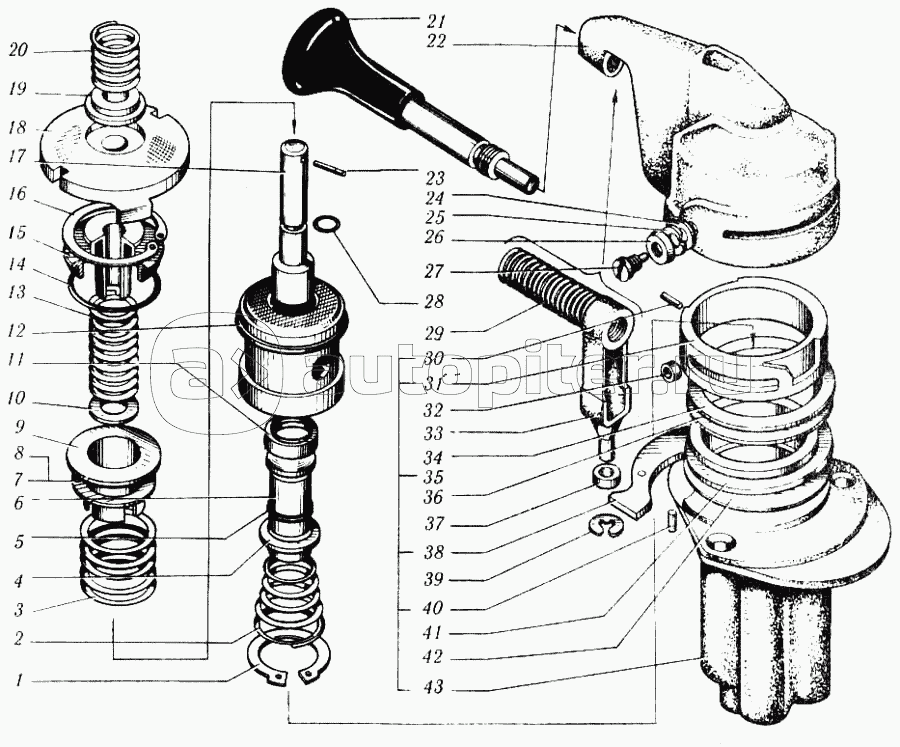 20
19
18
17
16
15
14
13
12
11
10
9
8
7
6
5
4
3
2
1
21
22
23
24
25
26
27
28
29
30
31
32
33
34
35
36
37
38
39
40
41
42
43
autopiter.ru