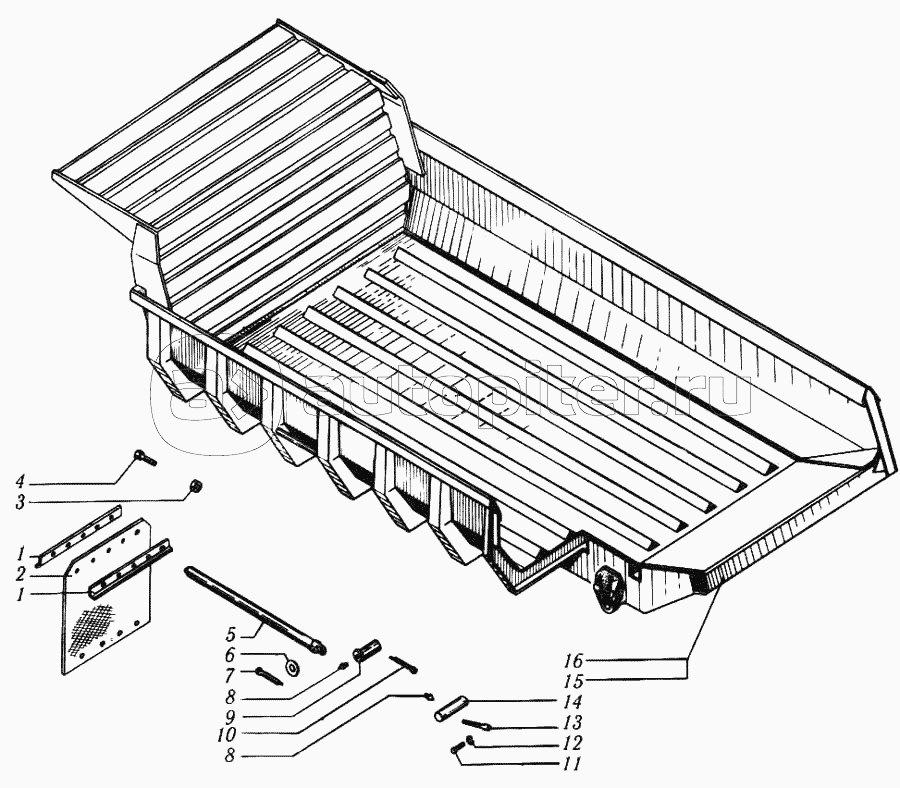 autopiter.ru

4
3
1
2
1
5
6
7
8
9
10
8
16
15
14
13
12
11