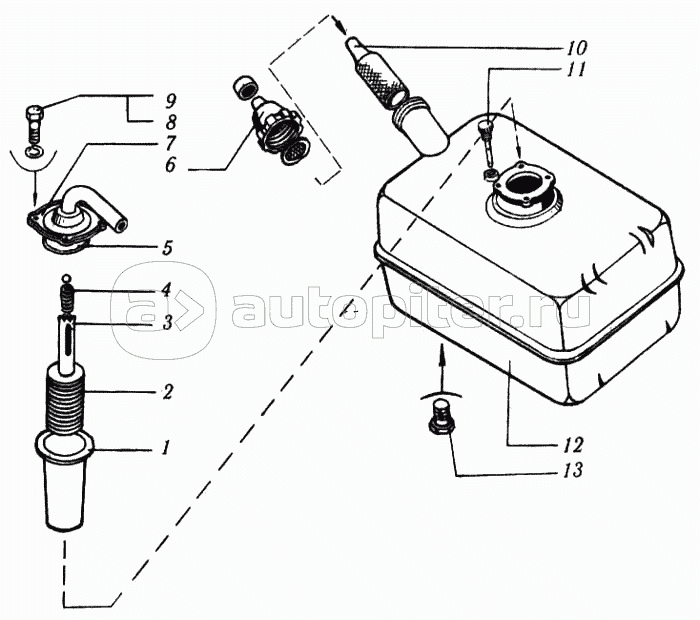 10
11
9
8
7
6
5
4
3
2
1
12
13
autopiter.ru