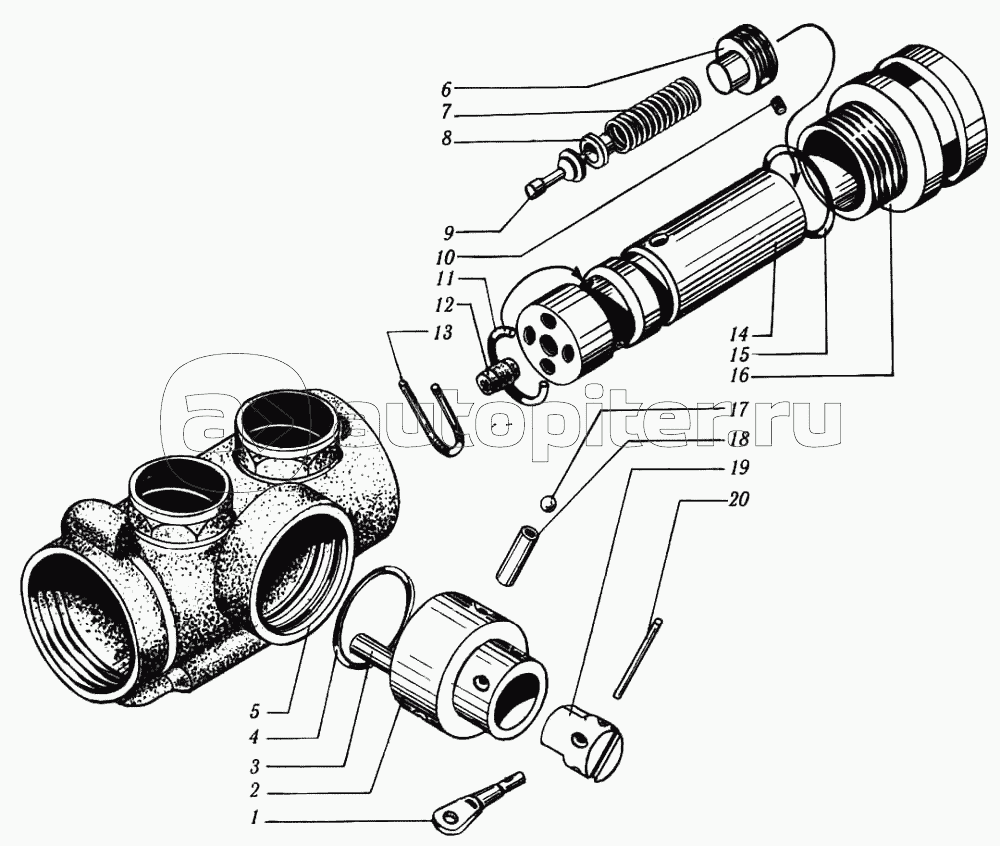 6
7
8
9
10
11
12
13
14
15
16
17
18
19
20
autopiter.ru
5
4
3
2
1