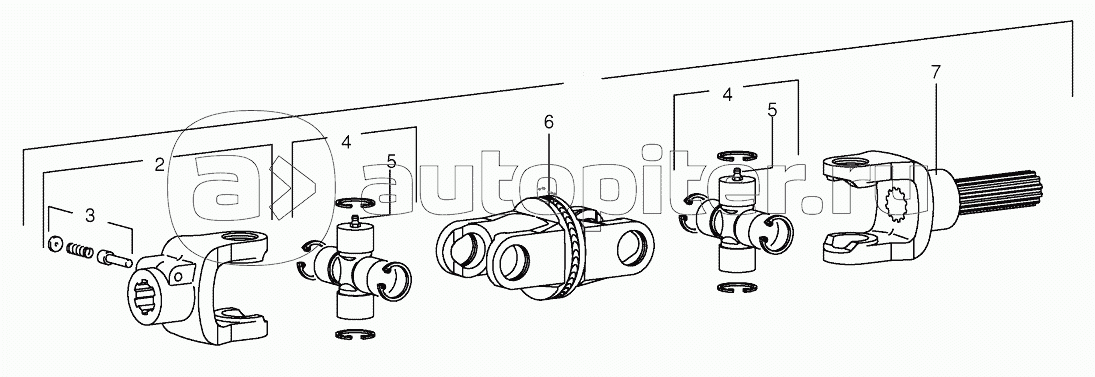 2
3
4
5
6
4
5
7
autopiter.ru