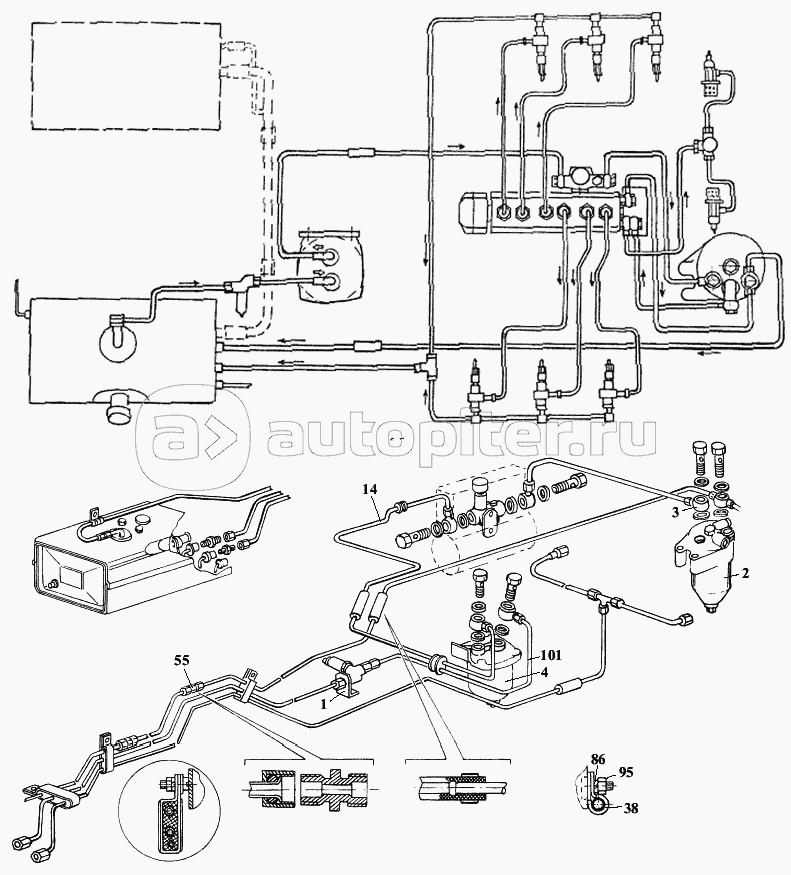 autopiter.ru

14
3
2
101
4
55
1
86
95
38