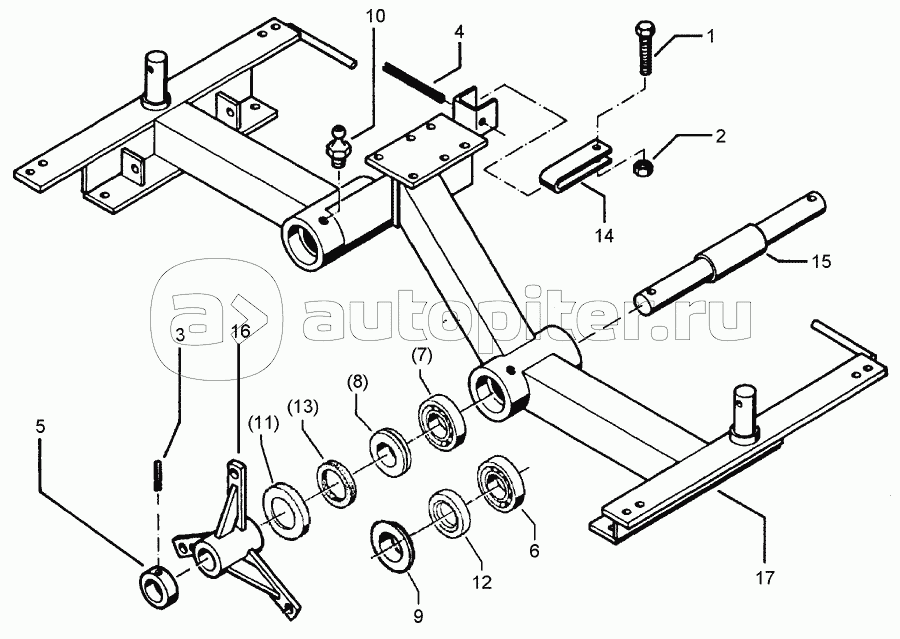 10
4
1
2
14
15
autopiter.ru
3
16
(7)
(8)
(13)
(11)
5
6
12
9
17