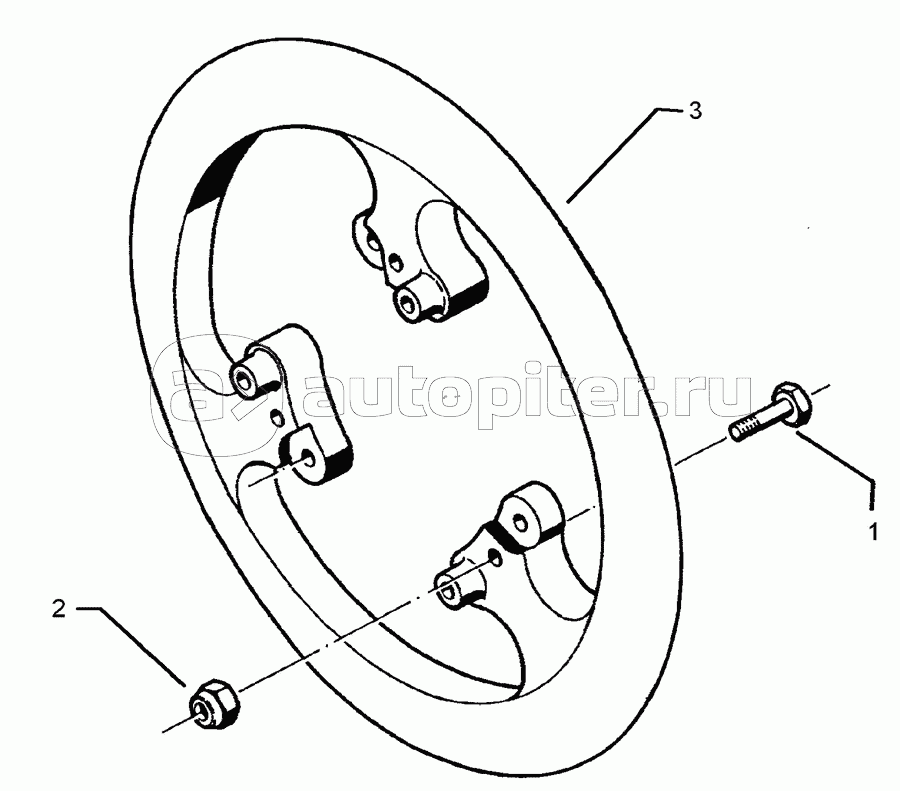 3

autopiter.ru

1

2