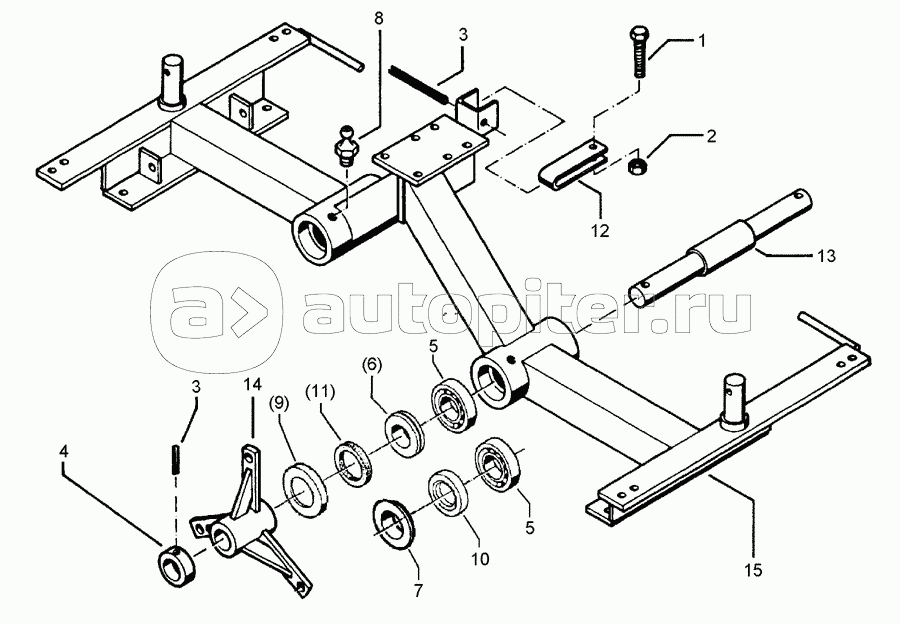 8
3
1
2
12
13
autopiter.ru
3
14
(9)
(11)
(6)
5
4
5
10
7
15