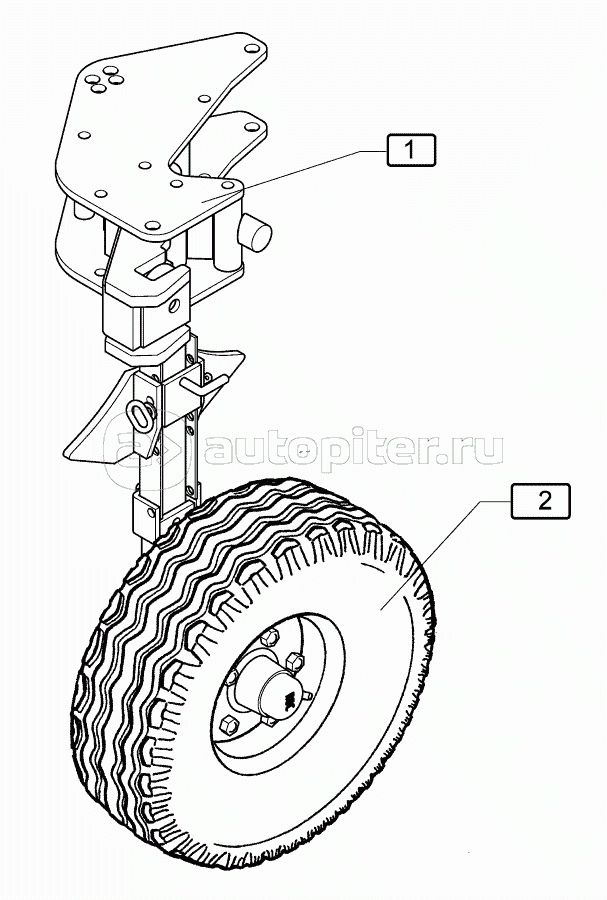 1
autopiter.ru
2