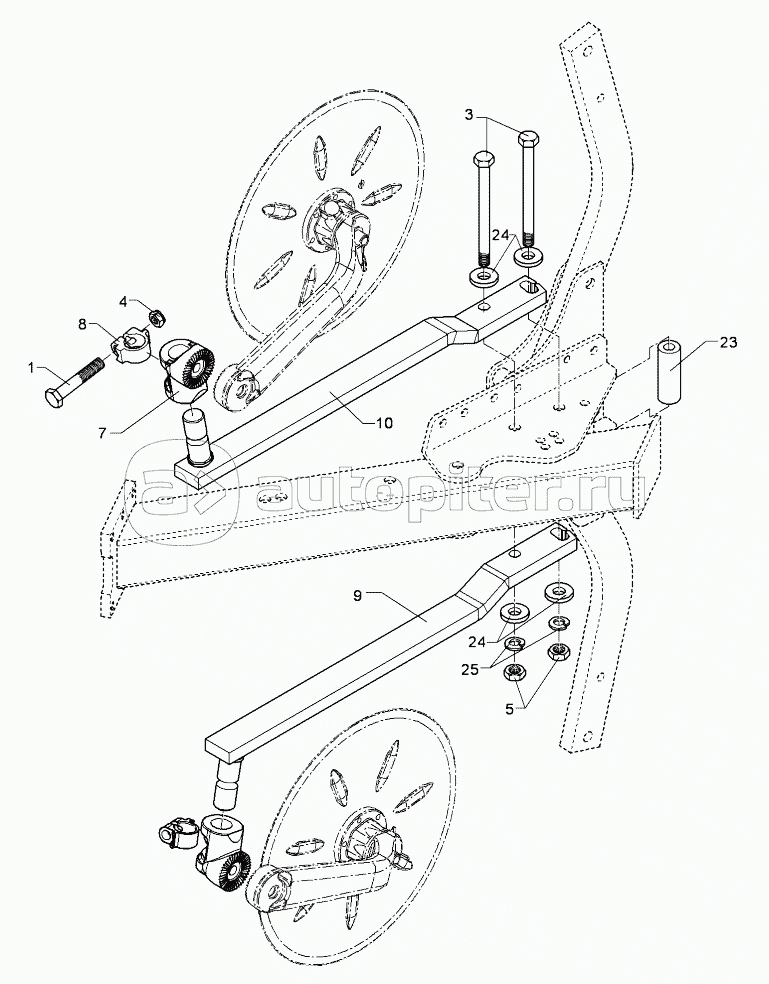 3
24
4
8
1
7
10
23
autopiter.ru
9
24
25
5