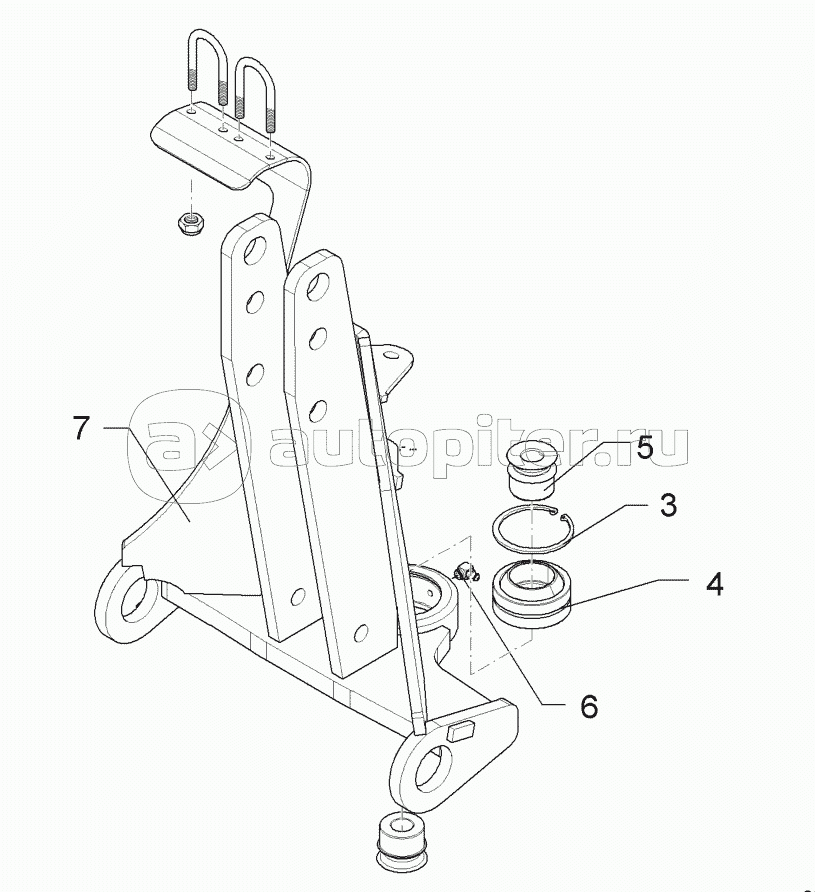 7
autopiter.ru
5
3
4
6