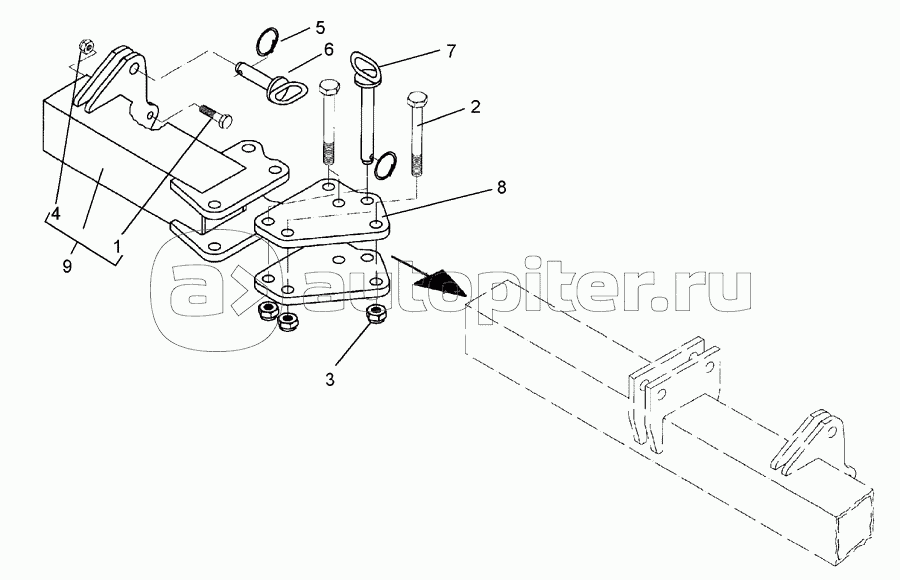 5
6
7
2
8
4
1
9
3
autopiter.ru