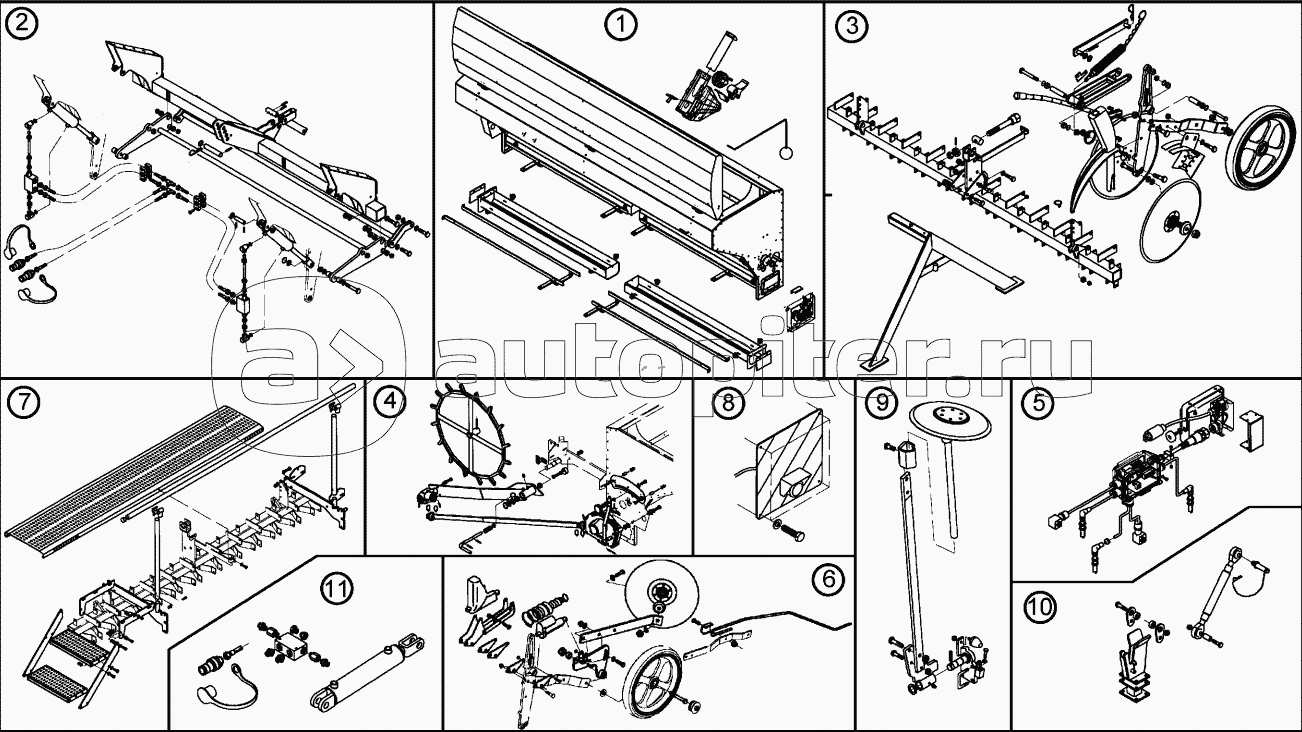 2

1

3

autopiter.ru

7

4

8

9

5

11

6

10