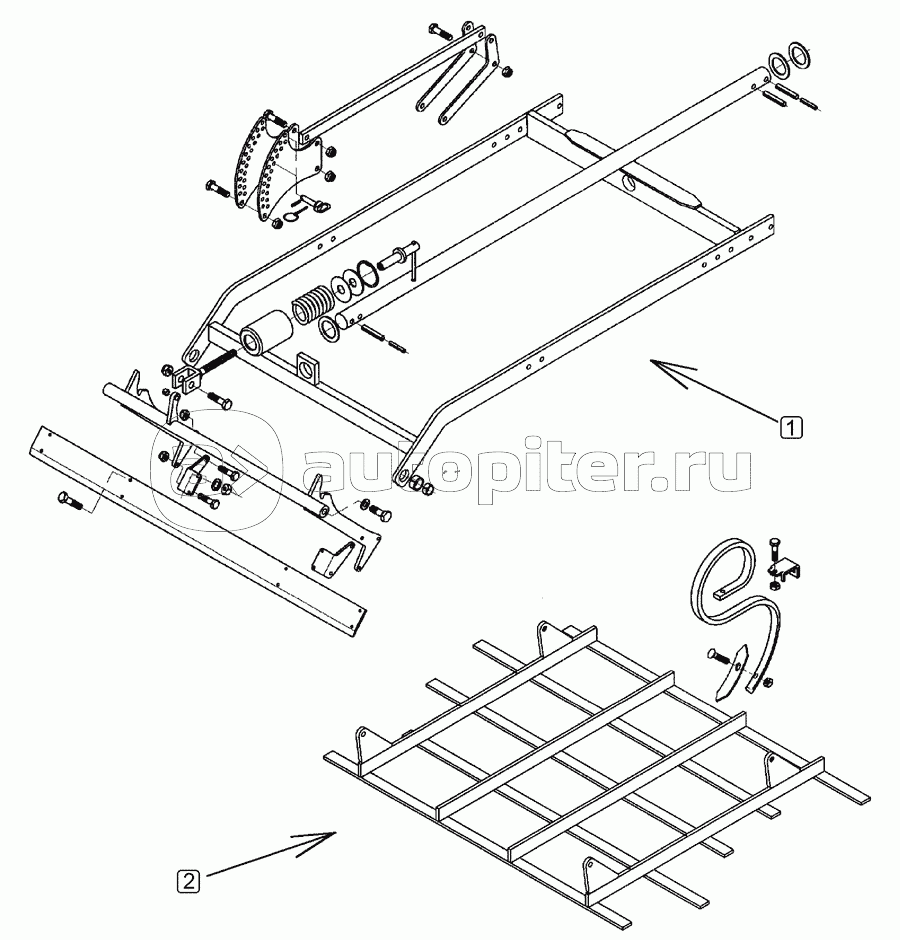 autopiter.ru
1
2