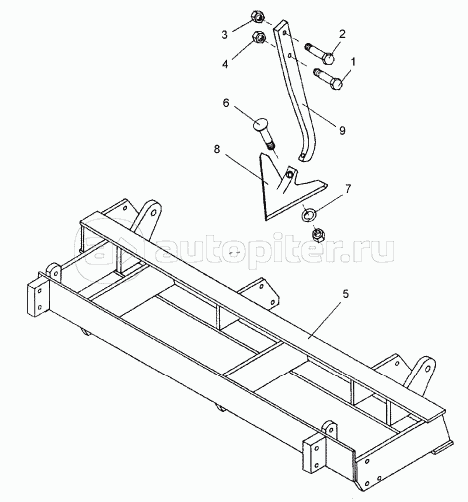 3
4
2
1
6
9
8
7
autopiter.ru
5