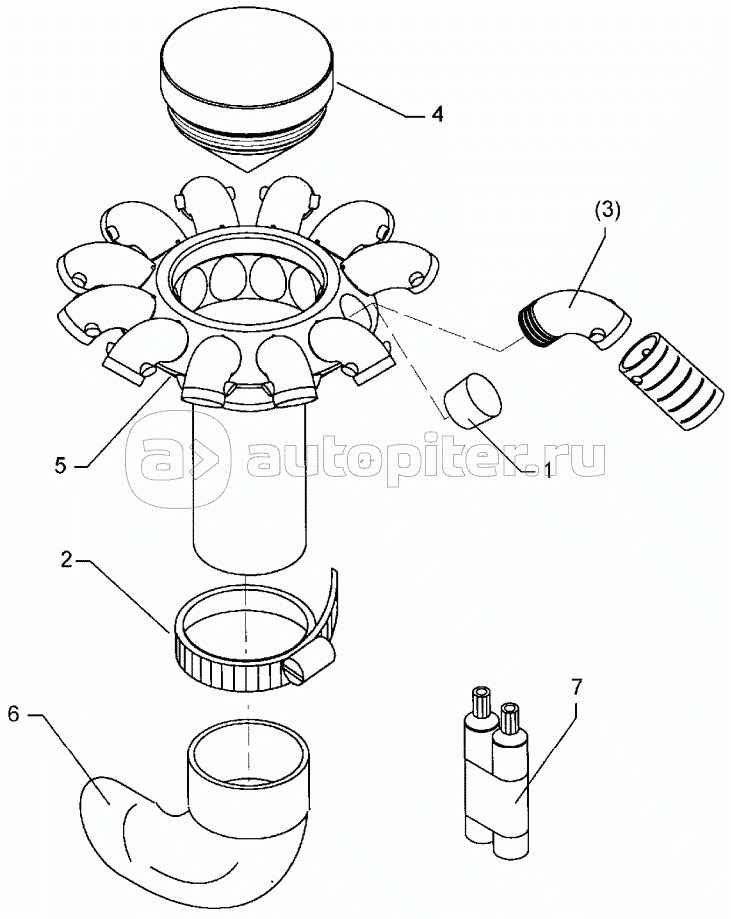 4
(3)
5
autopiter.ru
1
2
6
7